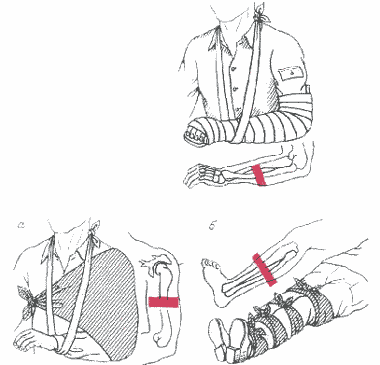 а

б